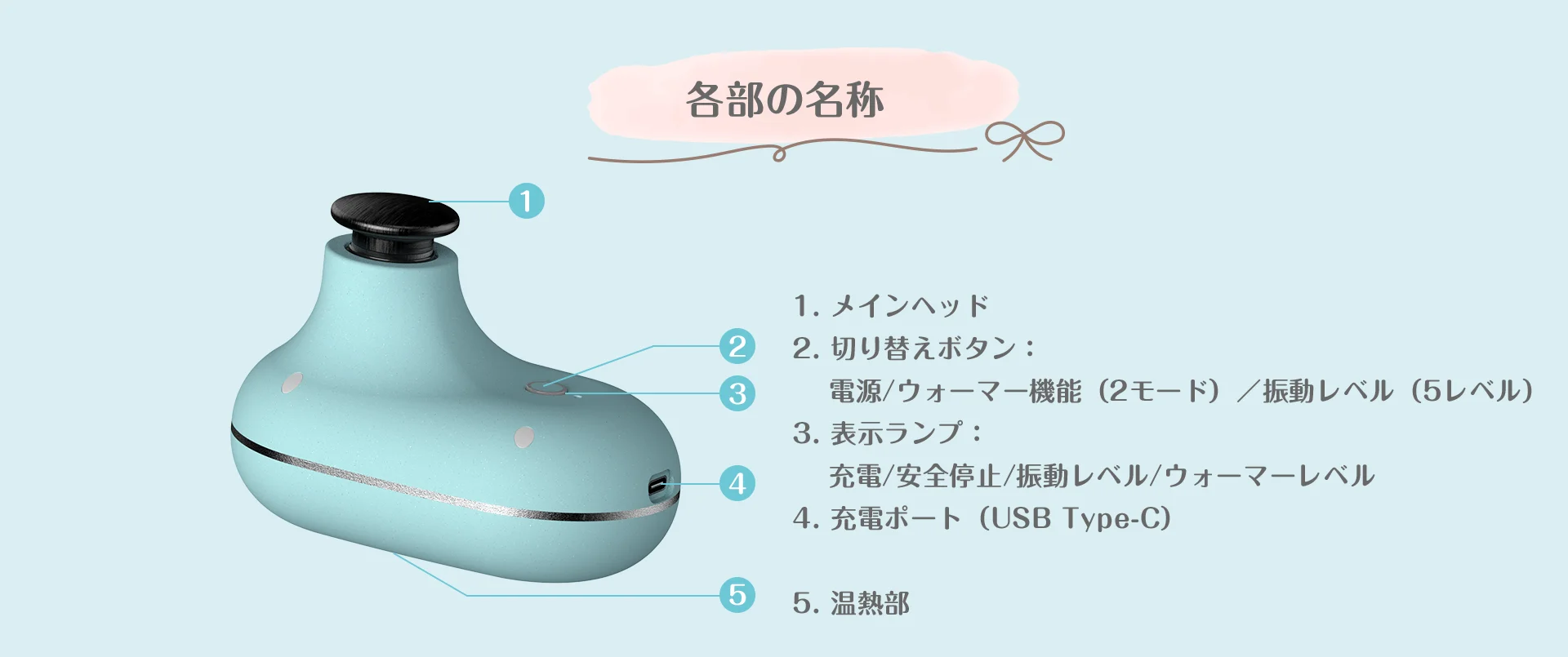 各部の名称

1

2

3

4

5

1. メインヘッド
2. 切り替えボタン：
電源/ウォーマー機能（2モード）／振動レベル（5レベル）
3. 表示ランプ：
充電/安全停止/振動レベル/ウォーマーレベル
4. 充電ポート（USB Type-C）

5. 温熱部