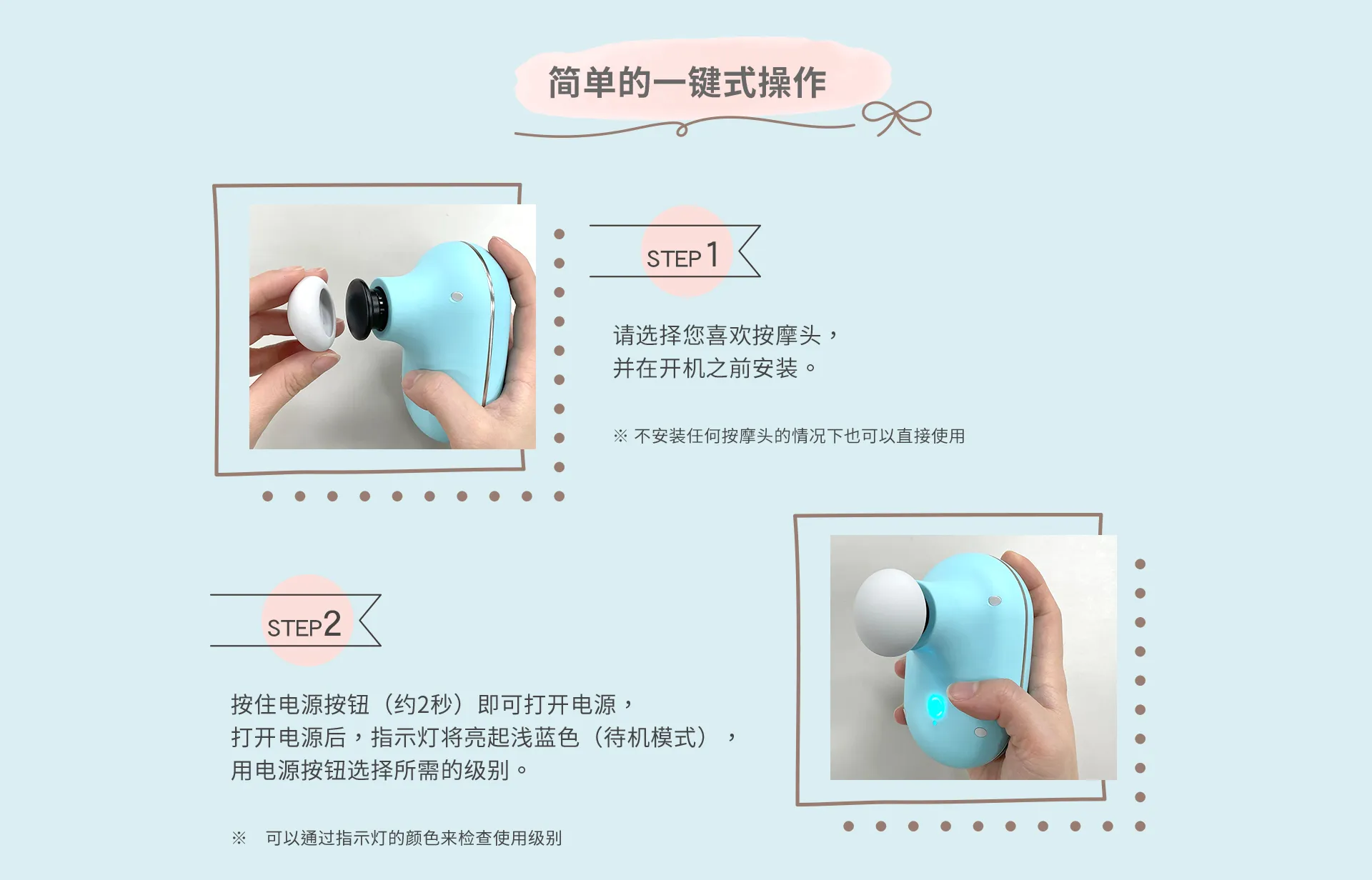 简单的一键式操作

STEP 1

请选择您喜欢按摩头，
并在开机之前安装。

※ 不安装任何按摩头的情况下也可以直接使用

STEP 2

按住电源按钮（约2秒）即可打开电源，
打开电源后，指示灯将亮起浅蓝色（待机模式），
用电源按钮选择所需的级别。

※ 可以通过指示灯的颜色来检查使用级别