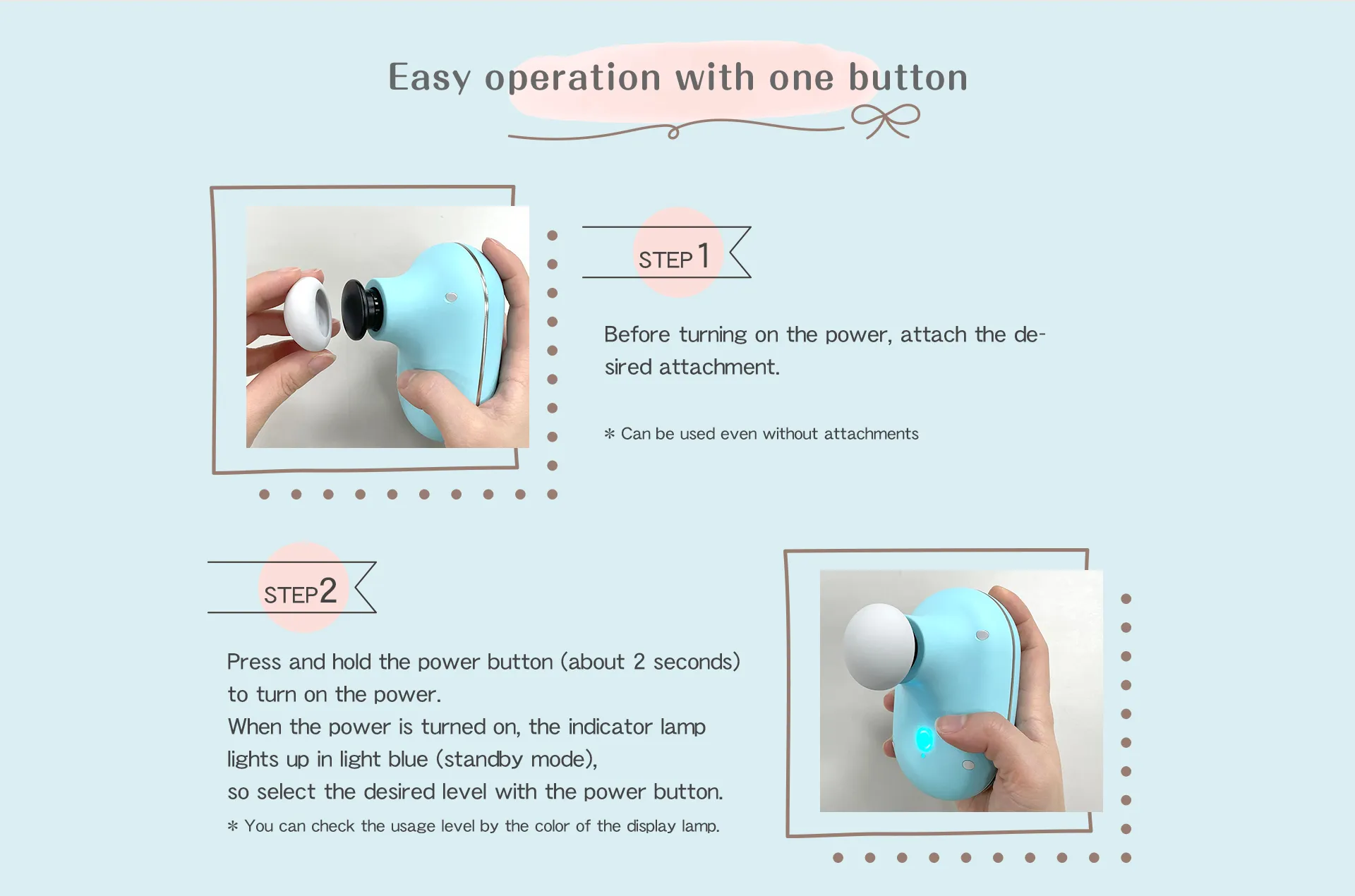 Easy operation with one button

STEP 1

Before turning on the power, attach the desired attachment.

＊ Can be used even without attachments

STEP 2

Press and hold the power button (about 2 seconds) to turn on the power.
When the power is turned on, the indicator lamp lights up in light blue (standby mode),
so select the desired level with the power button.

＊ You can check the usage level by the color of the display lamp.