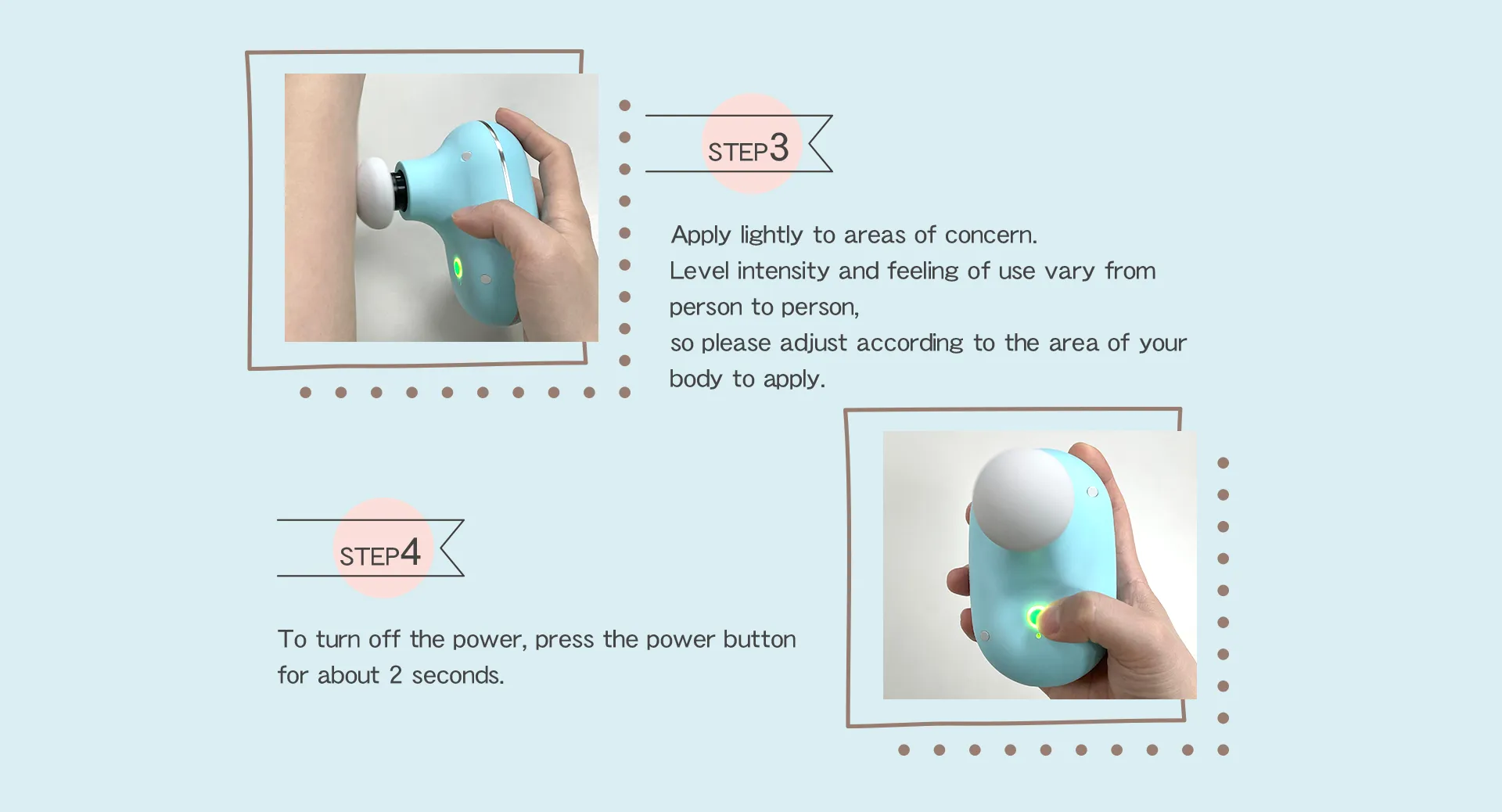 STEP3

Apply lightly to areas of concern.
Level intensity and feeling of use vary from person to person,
so please adjust according to the area of your body to apply.

STEP4

To turn off the power, press the power button for about 2 seconds.