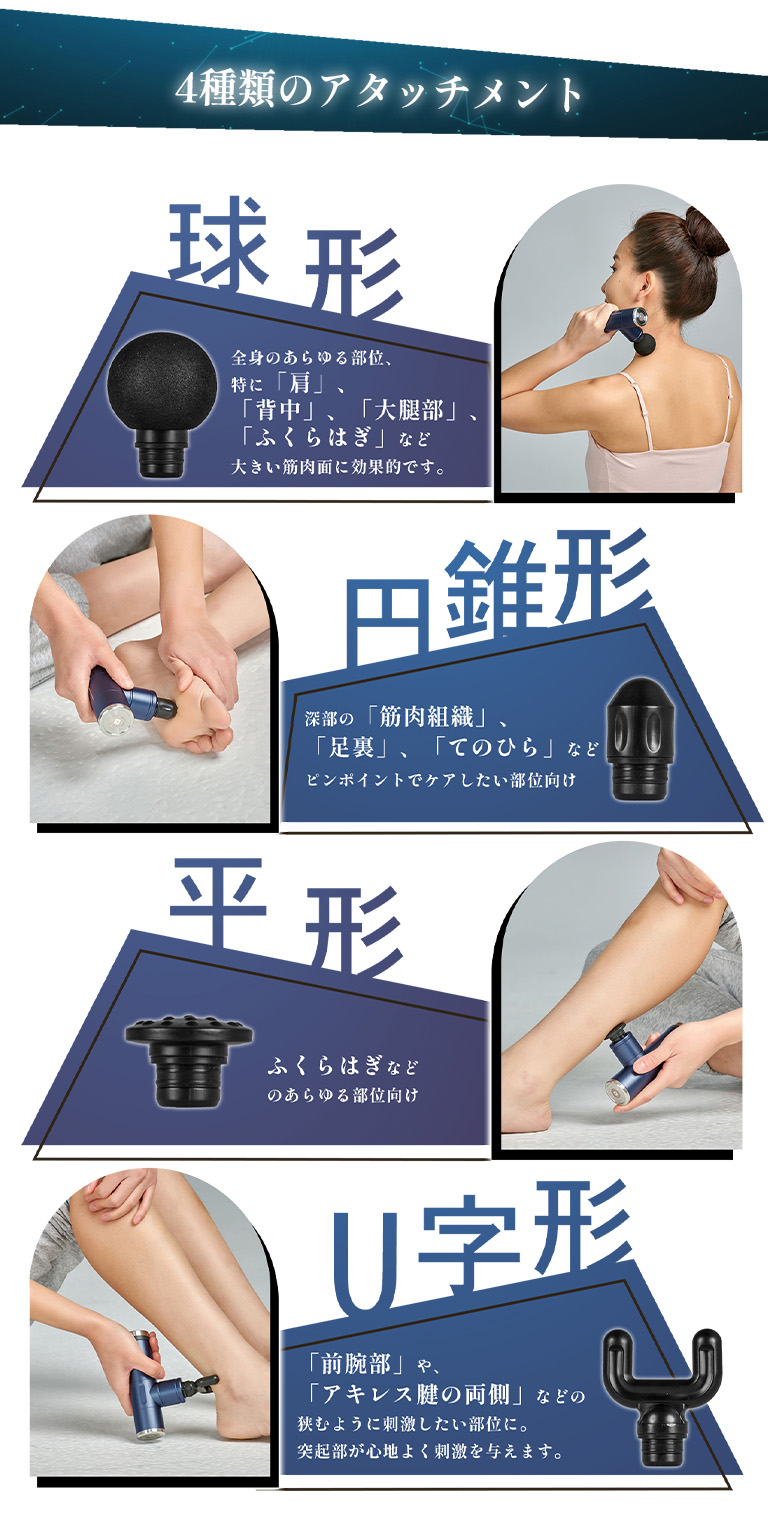 4種類のアタッチメント

球形

全身のあらゆる部位、特に「肩」、「背中」、「大腿部」、「ふくらはぎ」など大きい筋肉面に効果的です。

円錐形

深部の「筋肉組織」、「足裏」、「てのひら」などピンポイントでケアしたい部位向け

平形

ふくらはぎなどのあらゆる部位向け

U字形

「前腕部」や、「アキレス腱の両側」などの狭むように刺激したい部位に。突起部が心地よく刺激を与えます。