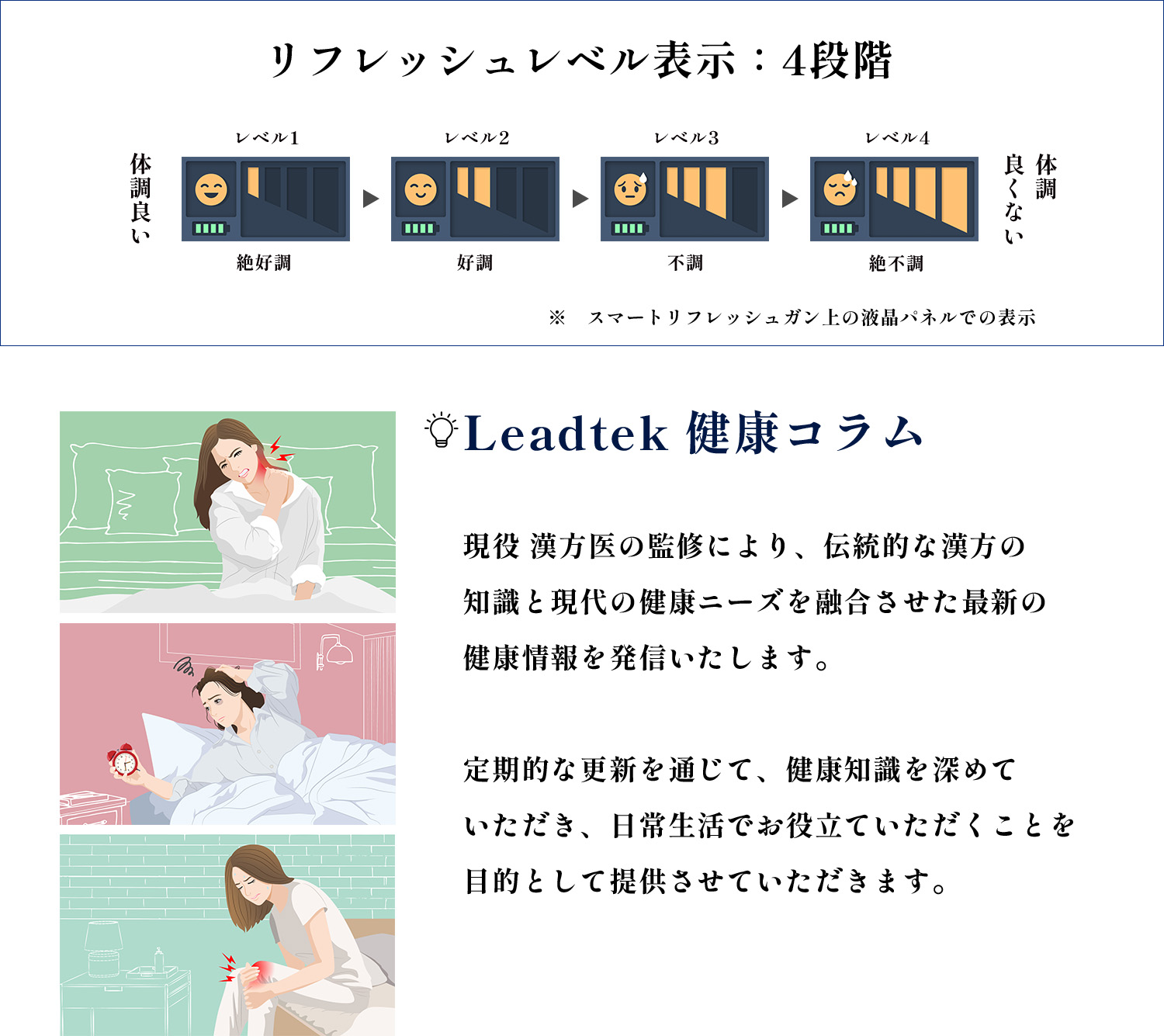 リフレッシュレベル表示：4段階

体調良い

レベル1
絶好調

レベル2
好調

レベル3
不調

レベル4
絶不調

体調良くない

※　スマートリフレッシュガン上の液晶パネルでの表示

Leadtek 健康コラム

現役 漢方医の監修により、伝統的な漢方の知識と現代の健康ニーズを融合させた最新の健康情報を発信いたします。

定期的な更新を通じて、健康知識を深めていただき、日常生活でお役立ていただくことを目的として提供させていただきます。